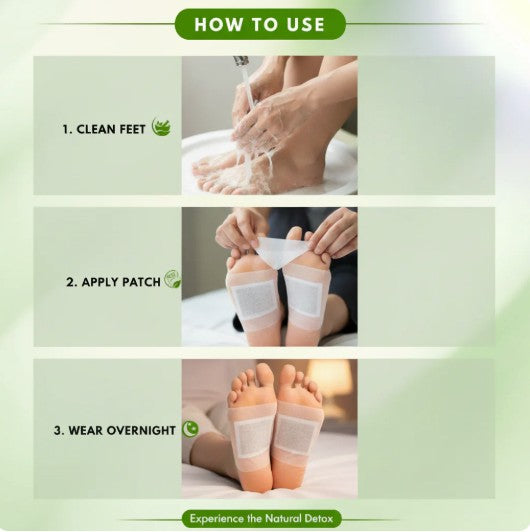 HOW TO USE

1. CLEAN FEET

2. APPLY PATCH

3. WEAR OVERNIGHT

Experience the Natural Detox